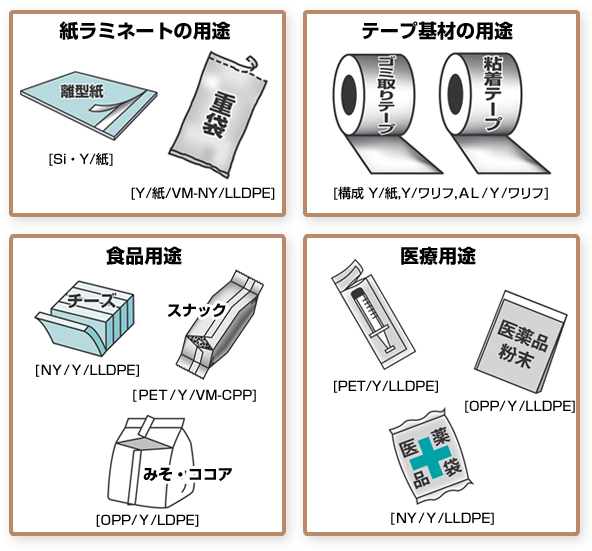 紙ラミネートの用途

離型紙

[Si・Y/紙]

重袋

[Y/紙/VM-NY/LLDPE]

テープ基材の用途

ゴミ取りテープ

粘着テープ

[構成 Y/紙,Y/ワリフ,AL/Y/ワリフ]

食品用途

チーズ

[NY/Y/LLDPE]

スナック

[PET/Y/VM-CPP]

みそ・ココア

[OPP/Y/LDPE]

医療用途

[PET/Y/LLDPE]

医薬品粉末

[OPP/Y/LLDPE]

医薬品袋

[NY/Y/LLDPE]