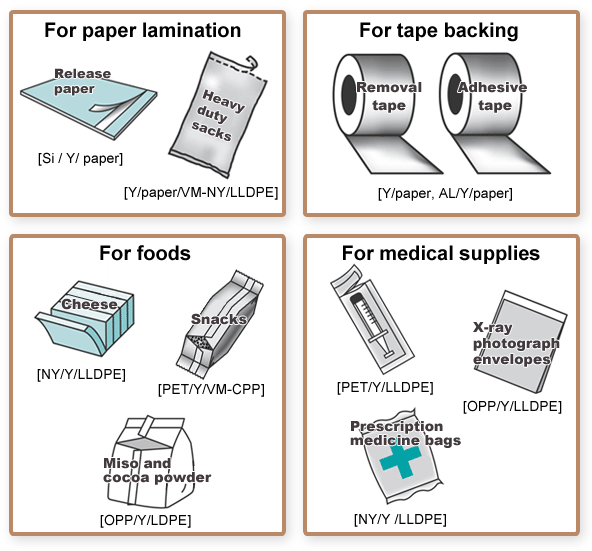 For paper lamination

Release paper

[Si / Y/ paper]

Heavy duty sacks

[Y/paper/VM-NY/LLDPE]

For tape backing

Removal tape

Adhesive tape

[Y/paper, AL/Y/paper]

For foods

Cheese

[NY/Y/LLDPE]

Snacks

[PET/Y/VM-CPP]

Miso and cocoa powder

[OPP/Y/LDPE]

For medical supplies

[PET/Y/LLDPE]

X-ray photograph envelopes

[OPP/Y/LLDPE]

Prescription medicine bags

[NY/Y /LLDPE]